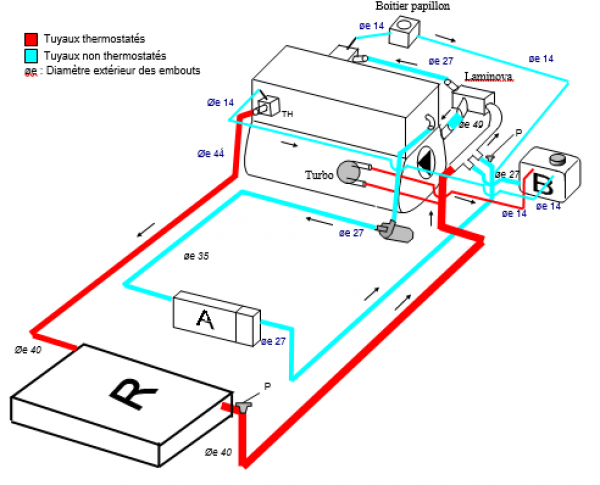 Tuyaux thermostatés
Tuyaux non thermostatés
øe : Diamètre extérieur des embouts

Boitier papillon
øe 14
øe 27
øe 14
Laminova
Øe 14
TH
øe 49
P
Øe 44
Turbo
øe 27
B
øe 14
øe 14
øe 27
øe 35
A
øe 27
Øe 40
R
P
Øe 40