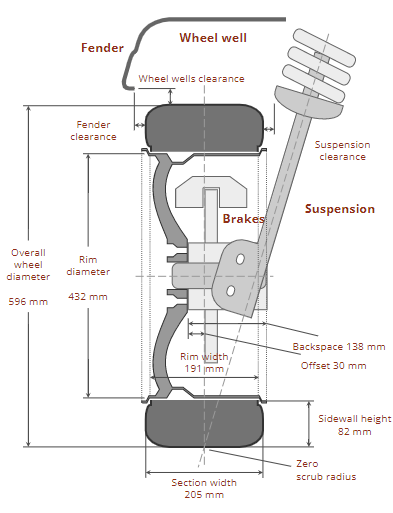 Fender
Wheel well
Wheel wells clearance
Fender clearance
Suspension clearance
Suspension
Brakes
Overall wheel diameter
596 mm
Rim diameter
432 mm
Backspace 138 mm
Offset 30 mm
Rim width
191 mm
Sidewall height
82 mm
Zero scrub radius
Section width
205 mm