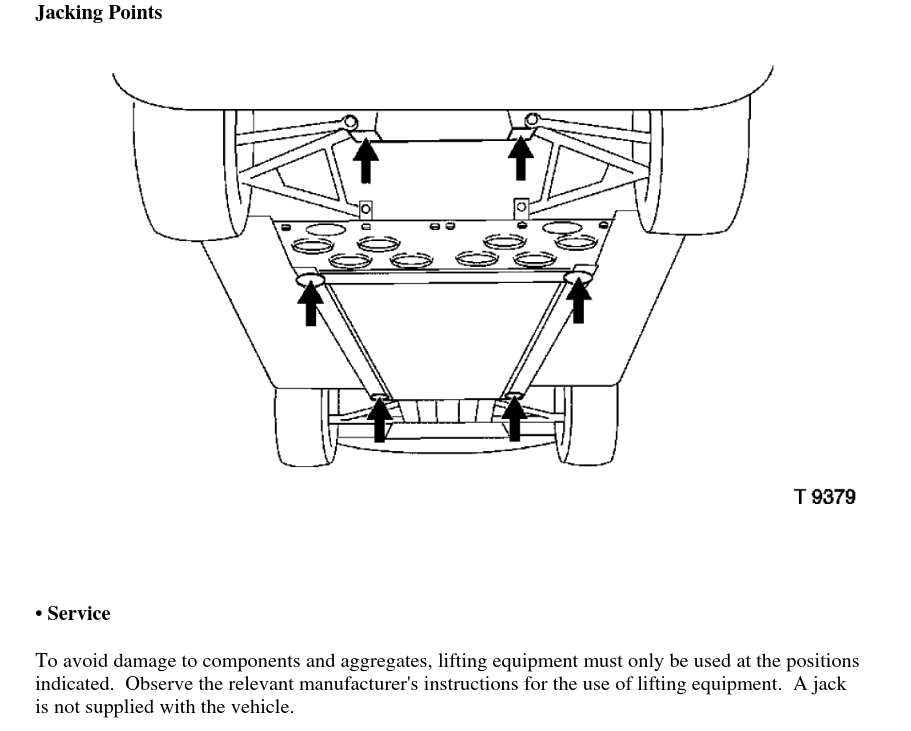 Jacking Points

T 9379

• Service

To avoid damage to components and aggregates, lifting equipment must only be used at the positions indicated. Observe the relevant manufacturer's instructions for the use of lifting equipment. A jack is not supplied with the vehicle.